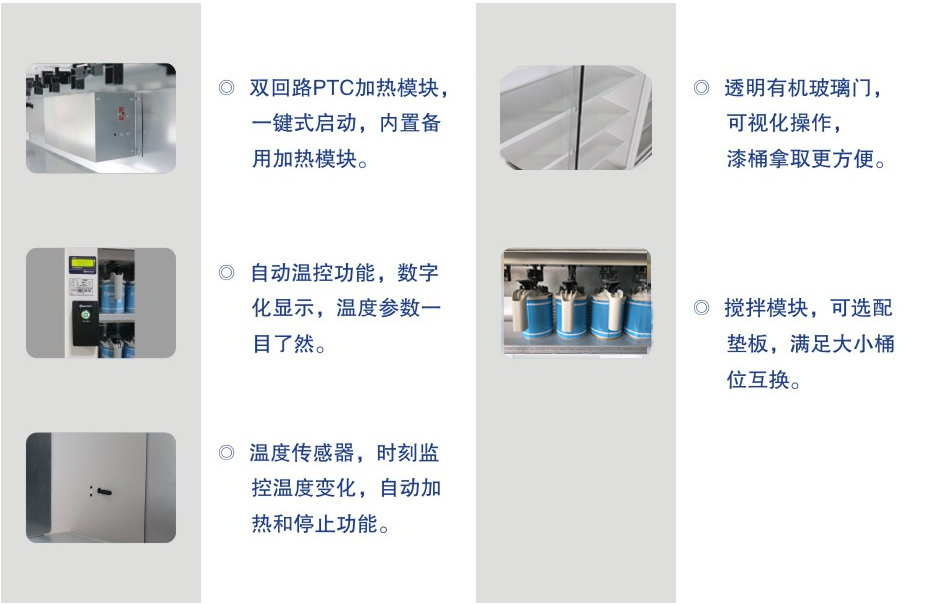 ◎ 双回路PTC加热模块，一键式启动，内置备用加热模块。

◎ 自动温控功能，数字化显示，温度参数一目了然。

◎ 温度传感器，时刻监控温度变化，自动加热和停止功能。

◎ 透明有机玻璃门，可视化操作，漆桶拿取更方便。

◎ 搅拌模块，可选配垫板，满足大小桶位互换。